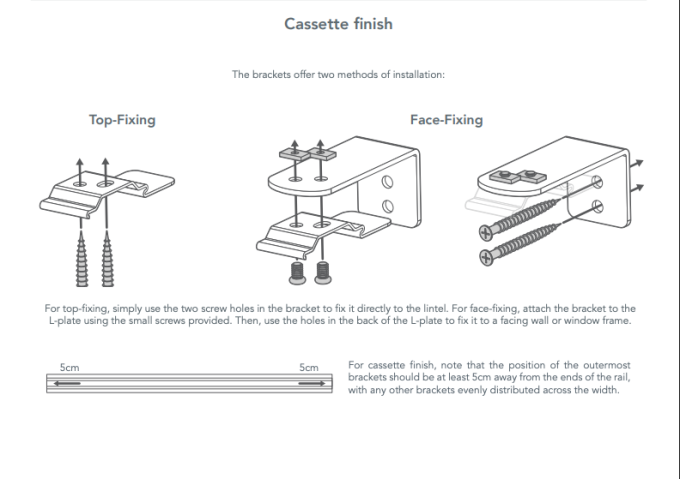 Cassette finish

The brackets offer two methods of installation:

Top-Fixing

Face-Fixing

For top-fixing, simply use the two screw holes in the bracket to fix it directly to the lintel. For face-fixing, attach the bracket to the L-plate using the small screws provided. Then, use the holes in the back of the L-plate to fix it to a facing wall or window frame.

5cm

5cm

For cassette finish, note that the position of the outermost brackets should be at least 5cm away from the ends of the rail, with any other brackets evenly distributed across the width.